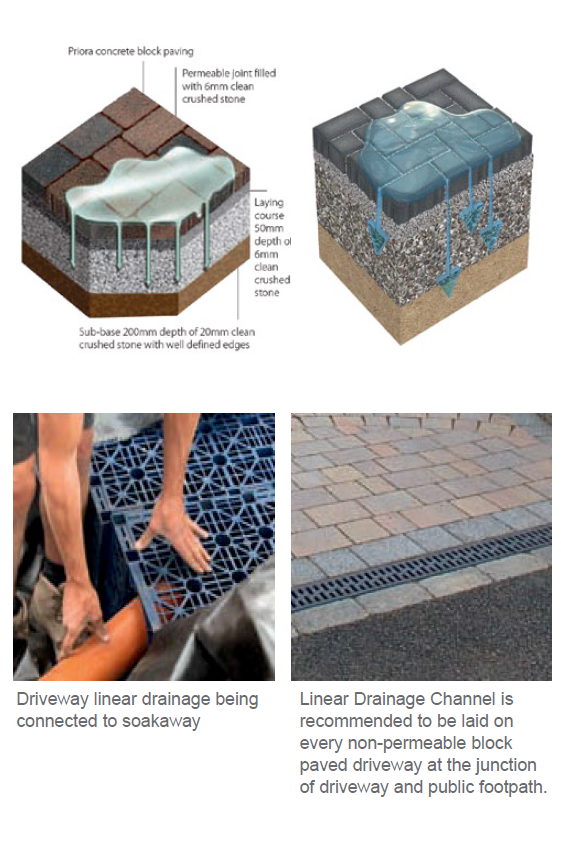 Priora concrete block paving

Permeable joint filled with 6mm clean crushed stone

Laying course 50mm depth of 6mm clean crushed stone

Sub-base 200mm depth of 20mm clean crushed stone with well defined edges

Driveway linear drainage being connected to soakaway

Linear Drainage Channel is recommended to be laid on every non-permeable block paved driveway at the junction of driveway and public footpath.